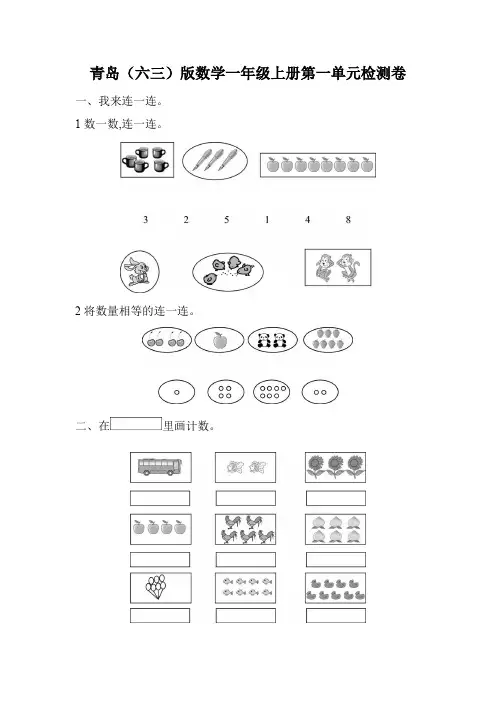 青岛（六三）版数学一年级上册第一单元检测卷

一、我来连一连。

1 数一数,连一连。

3　　2　　5　　1　　4　　8

2 将数量相等的连一连。

二、在　　　　里画计数。