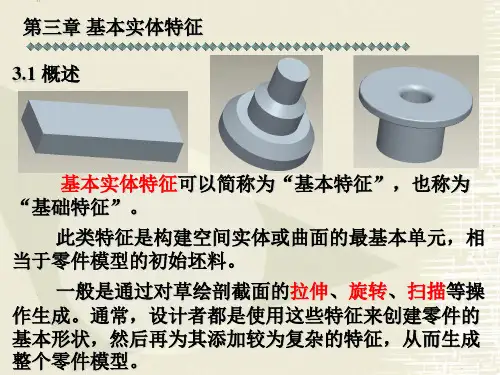 第三章 基本实体特征

3.1 概述

基本实体特征可以简称为“基本特征”，也称为“基础特征”。

此类特征是构建空间实体或曲面的最基本单元，相当于零件模型的初始坯料。

一般是通过对草绘剖截面的拉伸、旋转、扫描等操作生成。通常，设计者都是使用这些特征来创建零件的基本形状，然后再为其添加较为复杂的特征，从而生成整个零件模型。