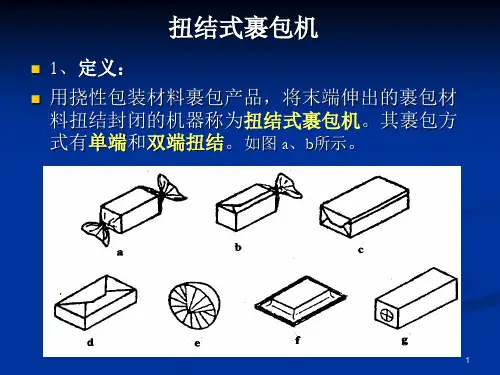 扭结式裹包机

1、定义：

用挠性包装材料裹包产品，将末端伸出的裹包材料扭结封闭的机器称为扭结式裹包机。其裹包方式有单端和双端扭结。如图 a、b所示。

a

b

c

d

e

f

g

1