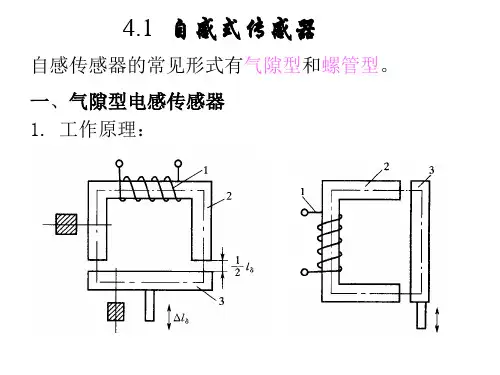 4.1 自感式传感器

自感传感器的常见形式有气隙型和螺管型。

一、气隙型电感传感器

1. 工作原理：

1

2

$\frac{1}{2}l_\delta$

3

$\Delta l_\delta$

2

3

1