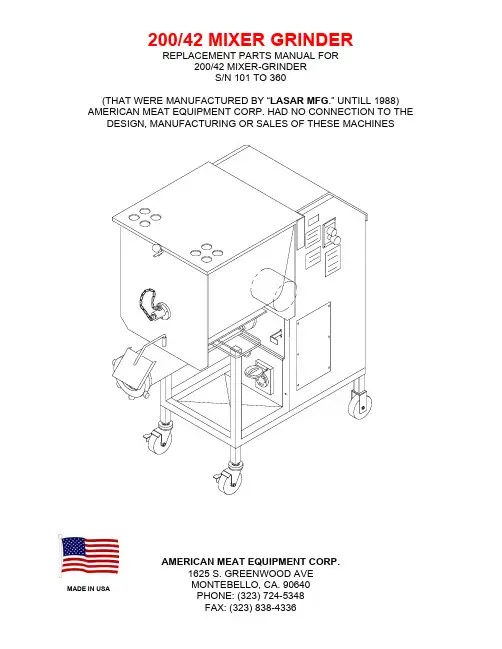 200/42 MIXER GRINDER

REPLACEMENT PARTS MANUAL FOR
200/42 MIXER-GRINDER
S/N 101 TO 360

(THAT WERE MANUFACTURED BY "LASAR MFG." UNTILL 1988)
AMERICAN MEAT EQUIPMENT CORP. HAD NO CONNECTION TO THE DESIGN, MANUFACTURING OR SALES OF THESE MACHINES

MADE IN USA

AMERICAN MEAT EQUIPMENT CORP.
1625 S. GREENWOOD AVE
MONTEBELLO, CA. 90640
PHONE: (323) 724-5348
FAX: (323) 838-4336