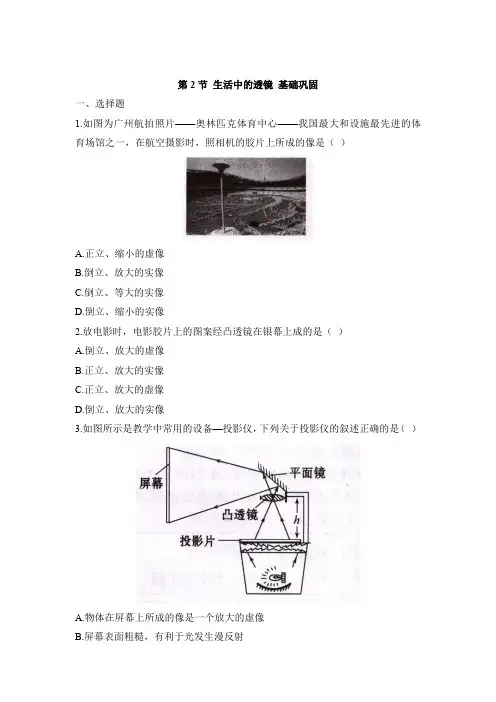 第 2 节 生活中的透镜 基础巩固

一、选择题

1.如图为广州航拍照片——奥林匹克体育中心——我国最大和设施最先进的体育场馆之一，在航空摄影时，照相机的胶片上所成的像是（ ）

A.正立、缩小的虚像

B.倒立、放大的实像

C.倒立、等大的实像

D.倒立、缩小的实像

2.放电影时，电影胶片上的图案经凸透镜在银幕上成的是（ ）

A.倒立、放大的虚像

B.正立、放大的实像

C.正立、放大的虚像

D.倒立、放大的实像

3.如图所示是教学中常用的设备—投影仪，下列关于投影仪的叙述正确的是（ ）

屏幕

平面镜

凸透镜

$h$

投影片

A.物体在屏幕上所成的像是一个放大的虚像

B.屏幕表面粗糙，有利于光发生漫反射