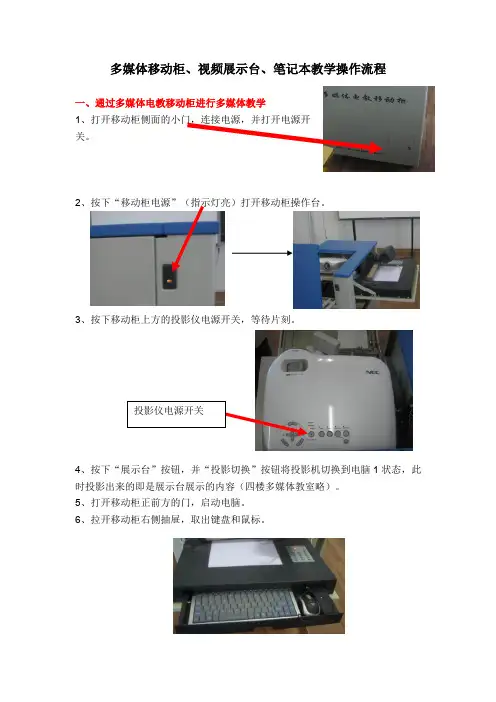 多媒体移动柜、视频展示台、笔记本教学操作流程

一、通过多媒体电教移动柜进行多媒体教学

多媒体电教移动柜

1、打开移动柜侧面的小门，连接电源，并打开电源开关。

2、按下“移动柜电源”（指示灯亮）打开移动柜操作台。

3、按下移动柜上方的投影仪电源开关，等待片刻。

NEC

投影仪电源开关

4、按下“展示台”按钮，并“投影切换”按钮将投影机切换到电脑 1 状态，此时投影出来的即是展示台展示的内容（四楼多媒体教室略）。
5、打开移动柜正前方的门，启动电脑。
6、拉开移动柜右侧抽屉，取出键盘和鼠标。