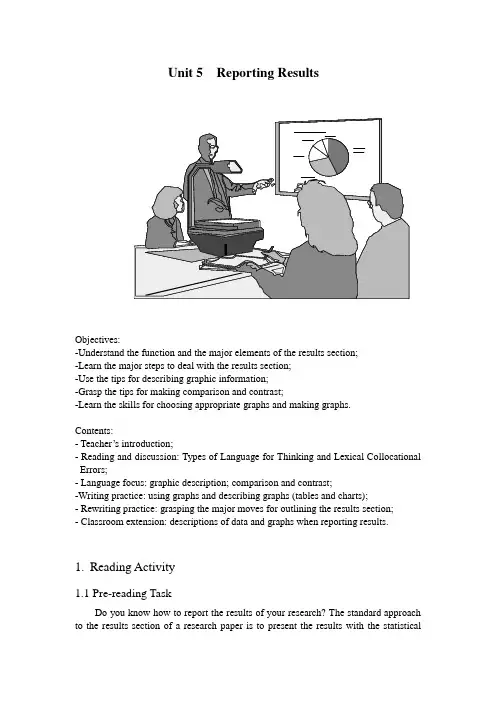 Unit 5 Reporting Results

Objectives:
-Understand the function and the major elements of the results section;
-Learn the major steps to deal with the results section;
-Use the tips for describing graphic information;
-Grasp the tips for making comparison and contrast;
-Learn the skills for choosing appropriate graphs and making graphs.

Contents:
- Teacher's introduction;
- Reading and discussion: Types of Language for Thinking and Lexical Collocational Errors;
- Language focus: graphic description; comparison and contrast;
-Writing practice: using graphs and describing graphs (tables and charts);
- Rewriting practice: grasping the major moves for outlining the results section;
- Classroom extension: descriptions of data and graphs when reporting results.

1. Reading Activity

1.1 Pre-reading Task

Do you know how to report the results of your research? The standard approach to the results section of a research paper is to present the results with the statistical