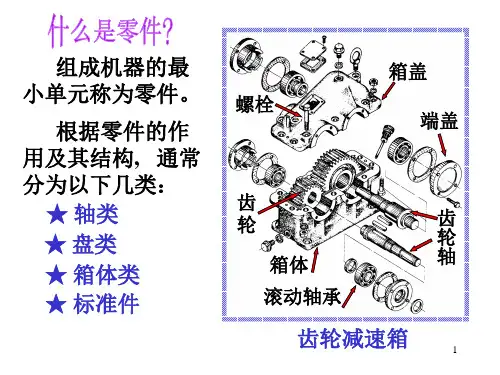 什么是零件?

组成机器的最小单元称为零件。

根据零件的作用及其结构，通常分为以下几类：

★ 轴类
★ 盘类
★ 箱体类
★ 标准件

箱盖
螺栓
端盖
齿轮
齿轮轴
箱体
滚动轴承

齿轮减速箱

1