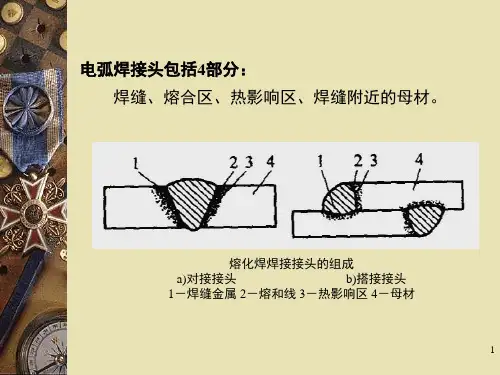 电弧焊接头包括4部分：

焊缝、熔合区、热影响区、焊缝附近的母材。

1 2 3 4

1 2 3 4

熔化焊焊接接头的组成
a)对接接头 b)搭接接头
1－焊缝金属 2－熔和线 3－热影响区 4－母材

1