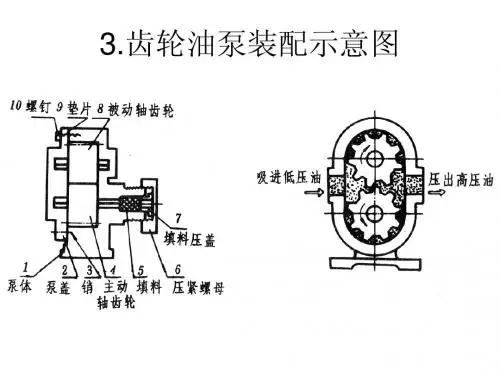 3.齿轮油泵装配示意图

10 螺钉 9 垫片 8 被动轴齿轮

7
填料压盖

1 泵体
2 泵盖
3 销
4 主动轴齿轮
5 填料
6 压紧螺母

吸进低压油
压出高压油