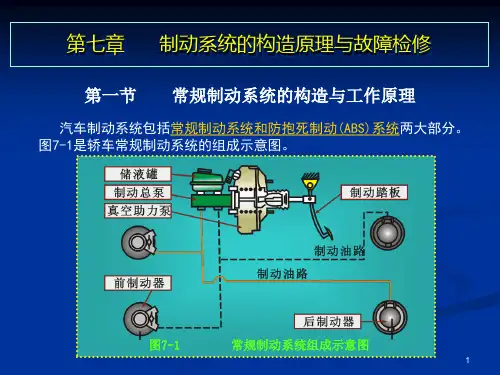 第七章　　制动系统的构造原理与故障检修

第一节　　常规制动系统的构造与工作原理

汽车制动系统包括常规制动系统和防抱死制动(ABS)系统两大部分。图7-1是轿车常规制动系统的组成示意图。

储液罐
制动总泵
真空助力泵
制动踏板
制动油路
制动油路
前制动器
后制动器
图7-1　　常规制动系统组成示意图

1