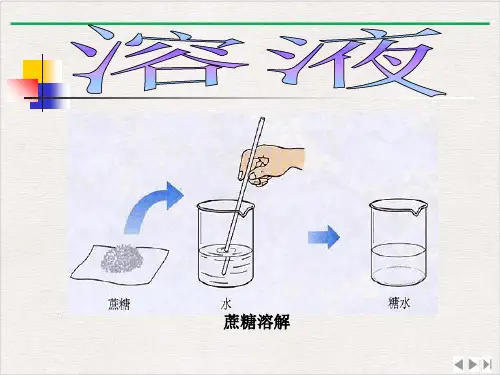 溶液

蔗糖

水

糖水

蔗糖溶解