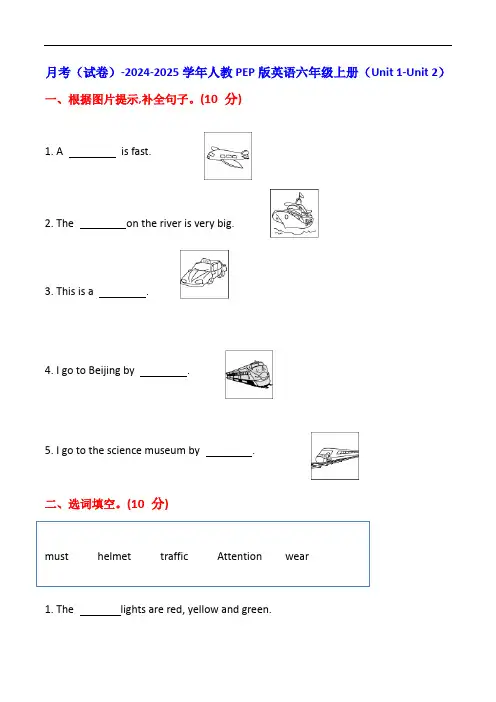 月考（试卷）-2024-2025 学年人教 PEP 版英语六年级上册（Unit 1-Unit 2）

一、根据图片提示,补全句子。(10 分)

1. A ________ is fast.

2. The ________on the river is very big.

3. This is a ________.

4. I go to Beijing by ________.

5. I go to the science museum by ________.

二、选词填空。(10 分)

must helmet traffic Attention wear

1. The _______lights are red, yellow and green.