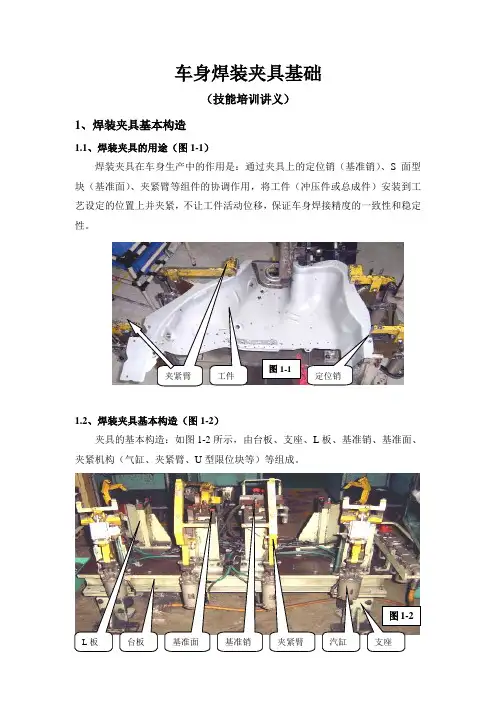 车身焊装夹具基础

（技能培训讲义）

1、焊装夹具基本构造

1.1、焊装夹具的用途（图 1-1）

焊装夹具在车身生产中的作用是：通过夹具上的定位销（基准销）、S 面型块（基准面）、夹紧臂等组件的协调作用，将工件（冲压件或总成件）安装到工艺设定的位置上并夹紧，不让工件活动位移，保证车身焊接精度的一致性和稳定性。

夹紧臂 工件 图 1-1 定位销

1.2、焊装夹具基本构造（图 1-2）

夹具的基本构造：如图 1-2 所示，由台板、支座、L 板、基准销、基准面、夹紧机构（气缸、夹紧臂、U 型限位块等）等组成。

图 1-2

L 板 台板 基准面 基准销 夹紧臂 汽缸 支座