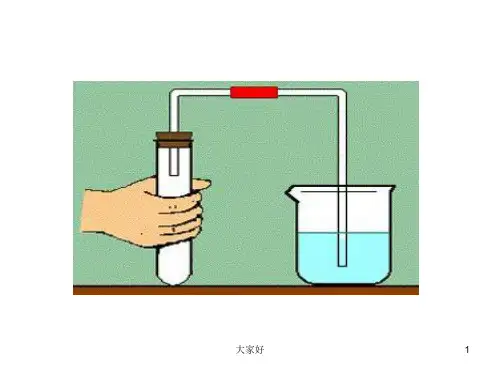 大家好

1