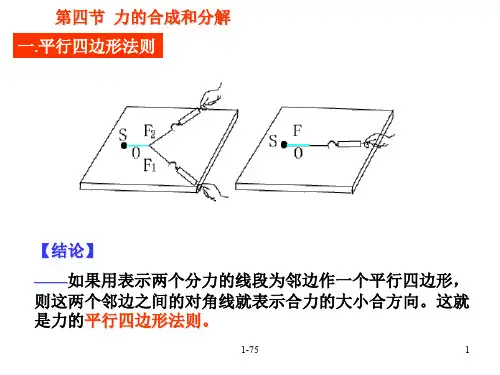 第四节 力的合成和分解

一.平行四边形法则

S $F_2$ 0 $F_1$

S F 0

【结论】

——如果用表示两个分力的线段为邻边作一个平行四边形，则这两个邻边之间的对角线就表示合力的大小合方向。这就是力的平行四边形法则。

1-75

1