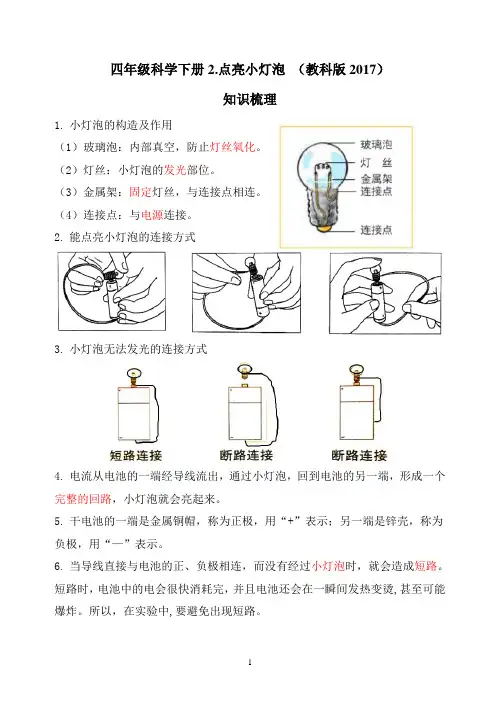 四年级科学下册 2.点亮小灯泡 （教科版 2017）

知识梳理

1. 小灯泡的构造及作用

（1）玻璃泡：内部真空，防止灯丝氧化。

（2）灯丝：小灯泡的发光部位。

（3）金属架：固定灯丝，与连接点相连。

（4）连接点：与电源连接。

玻璃泡
灯 丝
金属架
连接点
连接点

2. 能点亮小灯泡的连接方式

3. 小灯泡无法发光的连接方式

短路连接　断路连接　断路连接

4. 电流从电池的一端经导线流出，通过小灯泡，回到电池的另一端，形成一个完整的回路，小灯泡就会亮起来。

5. 干电池的一端是金属铜帽，称为正极，用“+”表示；另一端是锌壳，称为负极，用“—”表示。

6. 当导线直接与电池的正、负极相连，而没有经过小灯泡时，就会造成短路。短路时，电池中的电会很快消耗完，并且电池还会在一瞬间发热变烫，甚至可能爆炸。所以，在实验中，要避免出现短路。

1