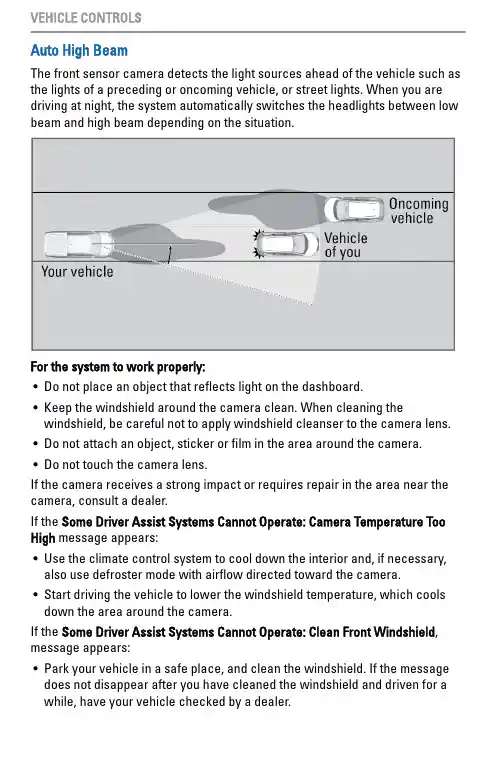 VEHICLE CONTROLS

Auto High Beam

The front sensor camera detects the light sources ahead of the vehicle such as the lights of a preceding or oncoming vehicle, or street lights. When you are driving at night, the system automatically switches the headlights between low beam and high beam depending on the situation.

Oncoming vehicle

Vehicle of you

Your vehicle

For the system to work properly:

• Do not place an object that reflects light on the dashboard.
• Keep the windshield around the camera clean. When cleaning the windshield, be careful not to apply windshield cleanser to the camera lens.
• Do not attach an object, sticker or film in the area around the camera.
• Do not touch the camera lens.

If the camera receives a strong impact or requires repair in the area near the camera, consult a dealer.

If the Some Driver Assist Systems Cannot Operate: Camera Temperature Too High message appears:

• Use the climate control system to cool down the interior and, if necessary, also use defroster mode with airflow directed toward the camera.
• Start driving the vehicle to lower the windshield temperature, which cools down the area around the camera.

If the Some Driver Assist Systems Cannot Operate: Clean Front Windshield, message appears:

• Park your vehicle in a safe place, and clean the windshield. If the message does not disappear after you have cleaned the windshield and driven for a while, have your vehicle checked by a dealer.