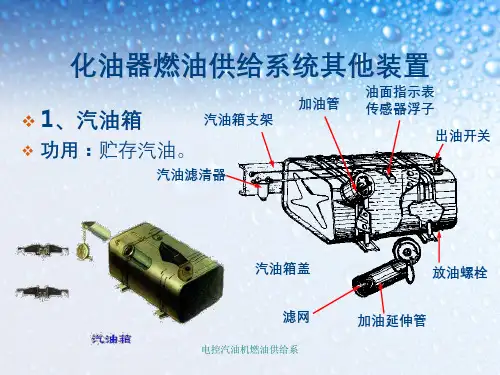 化油器燃油供给系统其他装置

1、汽油箱

功用：贮存汽油。

汽油箱支架
加油管
油面指示表传感器浮子
出油开关
汽油滤清器
汽油箱盖
放油螺栓
滤网
加油延伸管

汽油箱

电控汽油机燃油供给系