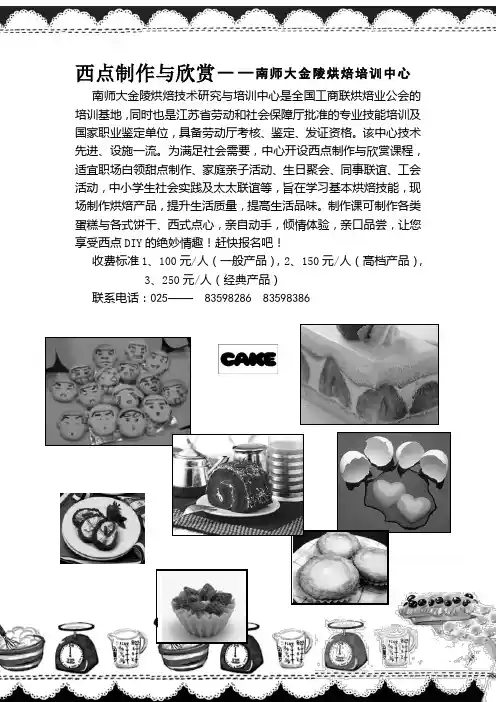 西点制作与欣赏——南师大金陵烘焙培训中心

南师大金陵烘焙技术研究与培训中心是全国工商联烘焙业公会的培训基地，同时也是江苏省劳动和社会保障厅批准的专业技能培训及国家职业鉴定单位，具备劳动厅考核、鉴定、发证资格。该中心技术先进、设施一流。为满足社会需要，中心开设西点制作与欣赏课程，适宜职场白领甜点制作、家庭亲子活动、生日聚会、同事联谊、工会活动，中小学生社会实践及太太联谊等，旨在学习基本烘焙技能，现场制作烘焙产品，提升生活质量，提高生活品味。制作课可制作各类蛋糕与各式饼干、西式点心，亲自动手，倾情体验，亲口品尝，让您享受西点 DIY 的绝妙情趣！赶快报名吧！

收费标准 1、100 元/人（一般产品），2、150 元/人（高档产品），3、250 元/人（经典产品）

联系电话：025—— 83598286 83598386

CAKE