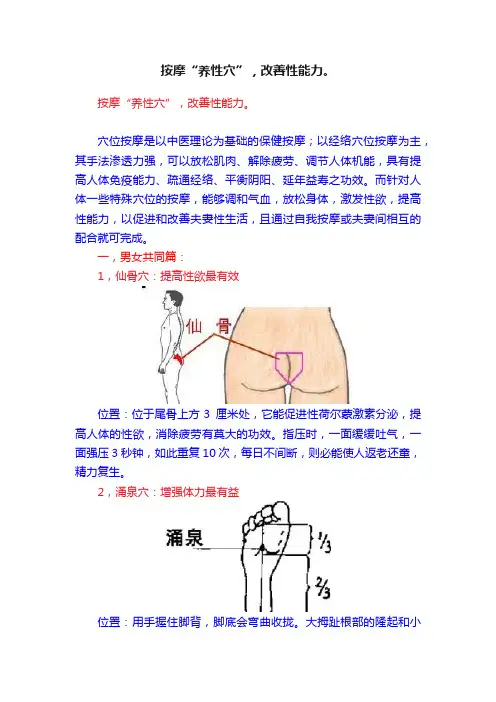 按摩“养性穴”，改善性能力。

按摩“养性穴”，改善性能力。

穴位按摩是以中医理论为基础的保健按摩；以经络穴位按摩为主，其手法渗透力强，可以放松肌肉、解除疲劳、调节人体机能，具有提高人体免疫能力、疏通经络、平衡阴阳、延年益寿之功效。而针对人体一些特殊穴位的按摩，能够调和气血，放松身体，激发性欲，提高性能力，以促进和改善夫妻性生活，且通过自我按摩或夫妻间相互的配合就可完成。

一，男女共同篇：

1，仙骨穴：提高性欲最有效

仙 骨

位置：位于尾骨上方 3 厘米处，它能促进性荷尔蒙激素分泌，提高人体的性欲，消除疲劳有莫大的功效。指压时，一面缓缓吐气，一面强压 3 秒钟，如此重复 10 次，每日不间断，则必能使人返老还童，精力复生。

2，涌泉穴：增强体力最有益

涌泉

$\frac{1}{3}$

$\frac{2}{3}$

位置：用手握住脚背，脚底会弯曲收拢。大拇趾根部的隆起和小