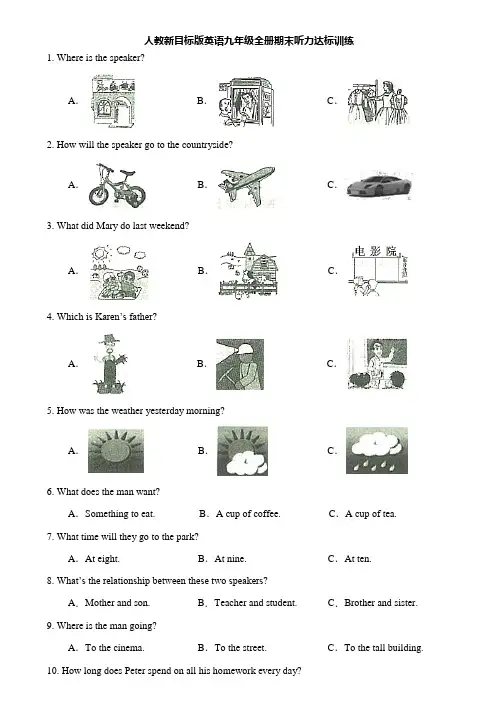 人教新目标版英语九年级全册期末听力达标训练

1. Where is the speaker?

A.　　B.　　C.

2. How will the speaker go to the countryside?

A.　　B.　　C.

3. What did Mary do last weekend?

A.　　B.　　C. 电影院

4. Which is Karen's father?

A.　　B.　　C.

5. How was the weather yesterday morning?

A.　　B.　　C.

6. What does the man want?

A. Something to eat.　　B. A cup of coffee.　　C. A cup of tea.

7. What time will they go to the park?

A. At eight.　　B. At nine.　　C. At ten.

8. What's the relationship between these two speakers?

A. Mother and son.　　B. Teacher and student.　　C. Brother and sister.

9. Where is the man going?

A. To the cinema.　　B. To the street.　　C. To the tall building.

10. How long does Peter spend on all his homework every day?