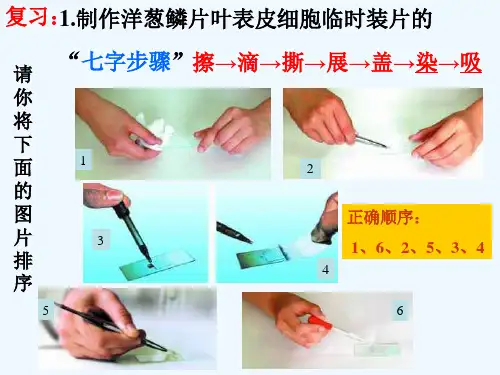 复习：1.制作洋葱鳞片叶表皮细胞临时装片的

“七字步骤”擦→滴→撕→展→盖→染→吸

请你将下面的图片排序

1

2

3

4

正确顺序：

1、6、2、5、3、4

5

6