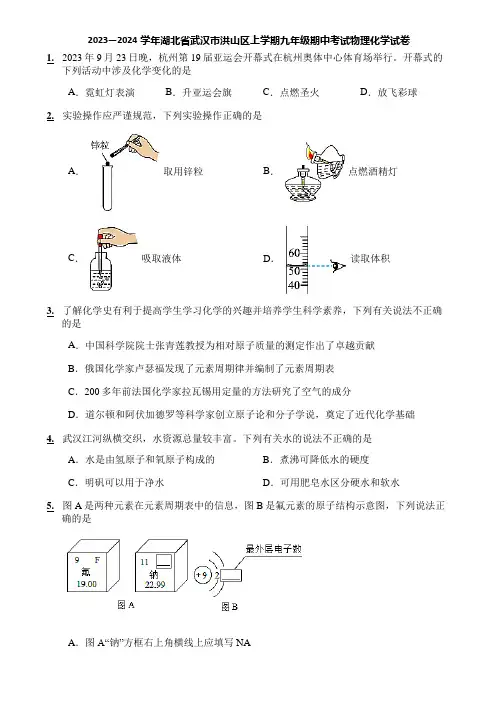 2023—2024 学年湖北省武汉市洪山区上学期九年级期中考试物理化学试卷

1. 2023 年 9 月 23 日晚，杭州第 19 届亚运会开幕式在杭州奥体中心体育场举行。开幕式的下列活动中涉及化学变化的是

A. 霓虹灯表演　　B. 升亚运会旗　　C. 点燃圣火　　D. 放飞彩球

2. 实验操作应严谨规范，下列实验操作正确的是

A. 锌粒 取用锌粒　　B. 点燃酒精灯

C. 吸取液体　　D. 60 50 40 读取体积

3. 了解化学史有利于提高学生学习化学的兴趣并培养学生科学素养，下列有关说法不正确的是

A. 中国科学院院士张青莲教授为相对原子质量的测定作出了卓越贡献

B. 俄国化学家卢瑟福发现了元素周期律并编制了元素周期表

C. 200 多年前法国化学家拉瓦锡用定量的方法研究了空气的成分

D. 道尔顿和阿伏加德罗等科学家创立原子论和分子学说，奠定了近代化学基础

4. 武汉江河纵横交织，水资源总量较丰富。下列有关水的说法不正确的是

A. 水是由氢原子和氧原子构成的　　B. 煮沸可降低水的硬度

C. 明矾可以用于净水　　D. 可用肥皂水区分硬水和软水

5. 图 A 是两种元素在元素周期表中的信息，图 B 是氟元素的原子结构示意图，下列说法正确的是

9 F 氟 19.00　　11 钠 22.99　　+9 2　最外层电子数

图 A　　图 B

A. 图 A“钠”方框右上角横线上应填写 NA