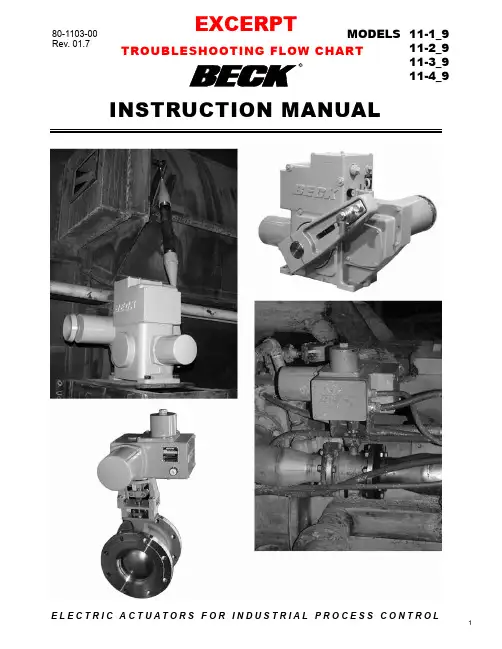 80-1103-00
Rev. 01.7

EXCERPT

TROUBLESHOOTING FLOW CHART

BECK®

MODELS 11-1_9
11-2_9
11-3_9
11-4_9

INSTRUCTION MANUAL

BECK

BECK

BECK

ELECTRIC ACTUATORS FOR INDUSTRIAL PROCESS CONTROL

1