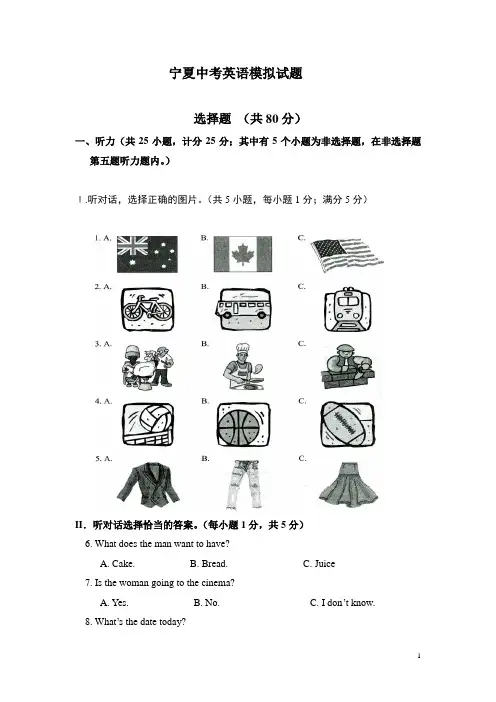 宁夏中考英语模拟试题

选择题　（共 80 分）

一、听力（共 25 小题，计分 25 分；其中有 5 个小题为非选择题，在非选择题第五题听力题内。）

Ⅰ.听对话，选择正确的图片。(共 5 小题，每小题 1 分；满分 5 分)

1. A.　B.　C.

2. A.　B.　C.

3. A.　B.　C.

4. A.　B.　C.

5. A.　B.　C.

II．听对话选择恰当的答案。（每小题 1 分，共 5 分）

6. What does the man want to have?

A. Cake.　B. Bread.　C. Juice

7. Is the woman going to the cinema?

A. Yes.　B. No.　C. I don't know.

8. What's the date today?

1