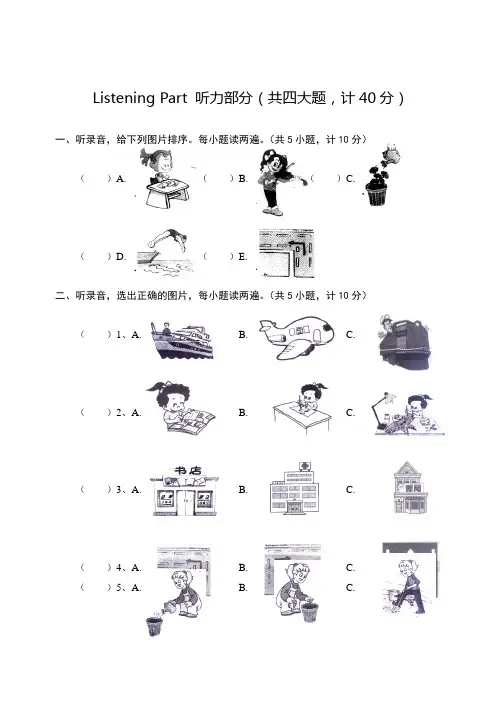 Listening Part 听力部分（共四大题，计 40 分）

一、听录音，给下列图片排序。每小题读两遍。（共 5 小题，计 10 分）

（ ）A. （ ）B. （ ）C.

（ ）D. （ ）E.

二、听录音，选出正确的图片，每小题读两遍。（共 5 小题，计 10 分）

（ ）1、A. B. C.

（ ）2、A. B. C.

（ ）3、A. 书店 B. C. 邮局

（ ）4、A. B. C.
（ ）5、A. B. C.