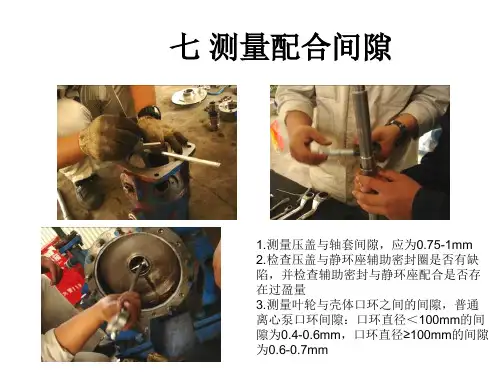 七 测量配合间隙

1.测量压盖与轴套间隙，应为0.75-1mm
2.检查压盖与静环座辅助密封圈是否有缺陷，并检查辅助密封与静环座配合是否存在过盈量
3.测量叶轮与壳体口环之间的间隙，普通离心泵口环间隙：口环直径＜100mm的间隙为0.4-0.6mm，口环直径≥100mm的间隙为0.6-0.7mm