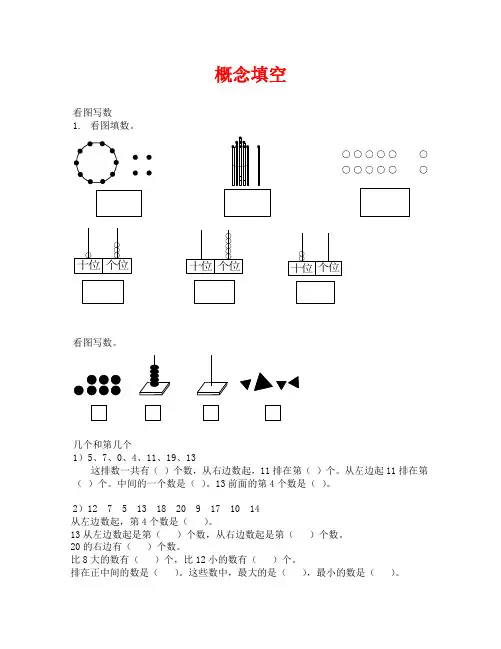 概念填空

看图写数
1. 看图填数。

十位 个位

十位 个位

十位 个位

看图写数。

几个和第几个
1）5、7、0、4、11、19、13
这排数一共有（ ）个数，从右边数起，11 排在第（ ）个。从左边起 11 排在第（ ）个。中间的一个数是（ ）。13 前面的第 4 个数是（ ）。

2）12 7 5 13 18 20 9 17 10 14
从左边数起，第 4 个数是（ ）。
13 从左边数起是第（ ）个数，从右边数起是第（ ）个数。
20 的右边有（ ）个数。
比 8 大的数有（ ）个，比 12 小的数有（ ）个。
排在正中间的数是（ ）。这些数中，最大的是（ ），最小的数是（ ）。