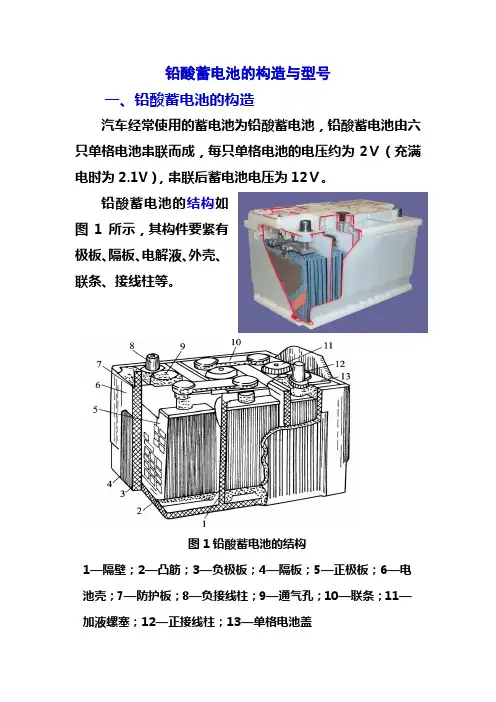 铅酸蓄电池的构造与型号

一、铅酸蓄电池的构造

汽车经常使用的蓄电池为铅酸蓄电池，铅酸蓄电池由六只单格电池串联而成，每只单格电池的电压约为 2V（充满电时为 2.1V），串联后蓄电池电压为 12V。

铅酸蓄电池的结构如图 1 所示，其构件要紧有极板、隔板、电解液、外壳、联条、接线柱等。

8 9 10 11 7 12 13 6 5 4 3 2 1

图 1 铅酸蓄电池的结构

1—隔壁；2—凸筋；3—负极板；4—隔板；5—正极板；6—电池壳；7—防护板；8—负接线柱；9—通气孔；10—联条；11—加液螺塞；12—正接线柱；13—单格电池盖