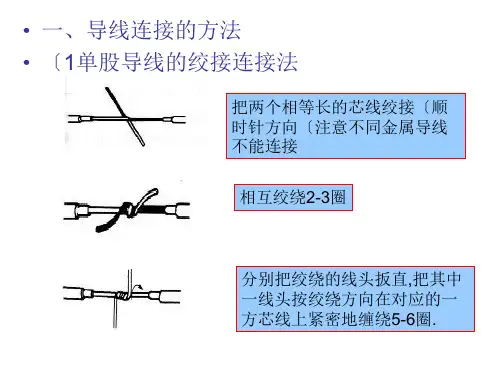 • 一、导线连接的方法
• 〔1单股导线的绞接连接法

把两个相等长的芯线绞接〔顺时针方向〔注意不同金属导线不能连接

相互绞绕2-3圈

分别把绞绕的线头扳直,把其中一线头按绞绕方向在对应的一方芯线上紧密地缠绕5-6圈.