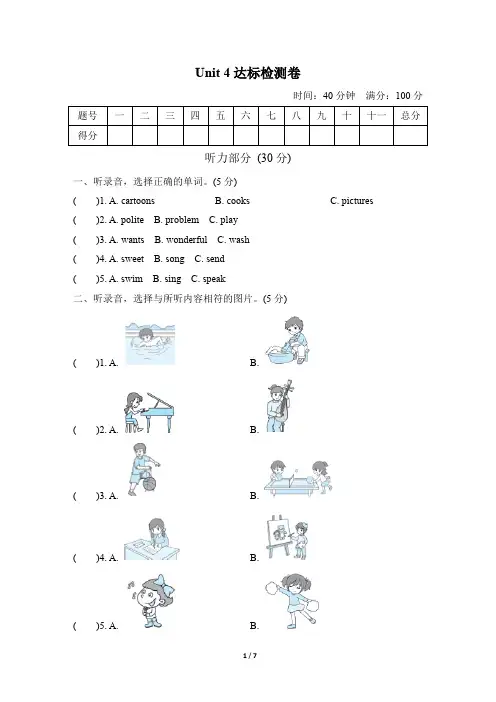 Unit 4 达标检测卷

时间：40 分钟　满分：100 分

| 题号 | 一 | 二 | 三 | 四 | 五 | 六 | 七 | 八 | 九 | 十 | 十一 | 总分 |
|---|---|---|---|---|---|---|---|---|---|---|---|---|
| 得分 | | | | | | | | | | | | |

听力部分 (30 分)

一、听录音，选择正确的单词。(5 分)

(　　)1. A. cartoons　B. cooks　C. pictures

(　　)2. A. polite　B. problem　C. play

(　　)3. A. wants　B. wonderful　C. wash

(　　)4. A. sweet　B. song　C. send

(　　)5. A. swim　B. sing　C. speak

二、听录音，选择与所听内容相符的图片。(5 分)

(　　)1. A.　B.

(　　)2. A.　B.

(　　)3. A.　B.

(　　)4. A.　B.

(　　)5. A.　B.

1 / 7