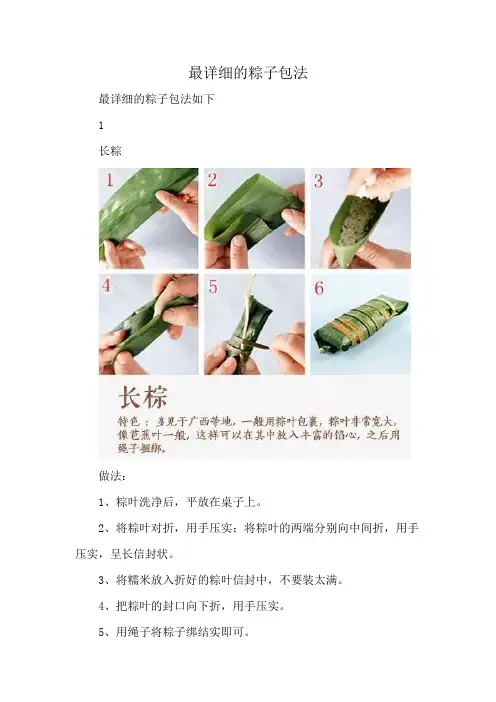 最详细的粽子包法

最详细的粽子包法如下

1

长粽

1

2

3

4

5

6

长粽

特色：多见于广西等地，一般用粽叶包裹，粽叶非常宽大，像芭蕉叶一般，这样可以在其中放入丰富的馅心，之后用绳子捆绑。

做法：

1、粽叶洗净后，平放在桌子上。

2、将粽叶对折，用手压实；将粽叶的两端分别向中间折，用手压实，呈长信封状。

3、将糯米放入折好的粽叶信封中，不要装太满。

4、把粽叶的封口向下折，用手压实。

5、用绳子将粽子绑结实即可。