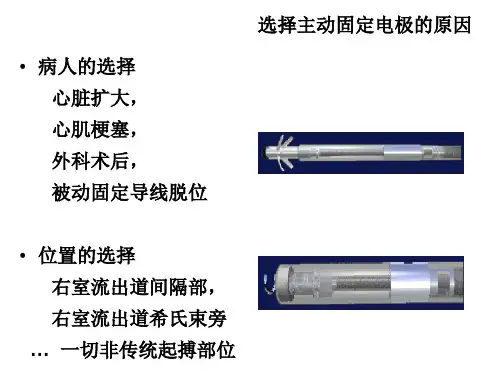 选择主动固定电极的原因

• 病人的选择

心脏扩大，

心肌梗塞，

外科术后，

被动固定导线脱位

• 位置的选择

右室流出道间隔部，

右室流出道希氏束旁

… 一切非传统起搏部位