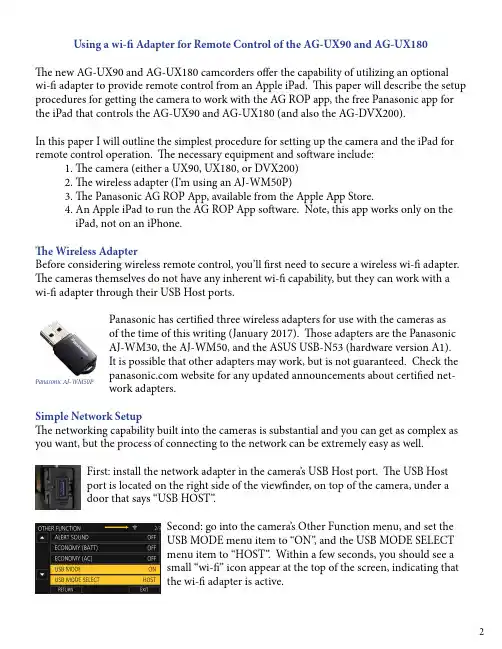 Using a wi-fi Adapter for Remote Control of the AG-UX90 and AG-UX180

The new AG-UX90 and AG-UX180 camcorders offer the capability of utilizing an optional wi-fi adapter to provide remote control from an Apple iPad. This paper will describe the setup procedures for getting the camera to work with the AG ROP app, the free Panasonic app for the iPad that controls the AG-UX90 and AG-UX180 (and also the AG-DVX200).

In this paper I will outline the simplest procedure for setting up the camera and the iPad for remote control operation. The necessary equipment and software include:
1. The camera (either a UX90, UX180, or DVX200)
2. The wireless adapter (I'm using an AJ-WM50P)
3. The Panasonic AG ROP App, available from the Apple App Store.
4. An Apple iPad to run the AG ROP App software. Note, this app works only on the iPad, not on an iPhone.

The Wireless Adapter
Before considering wireless remote control, you'll first need to secure a wireless wi-fi adapter. The cameras themselves do not have any inherent wi-fi capability, but they can work with a wi-fi adapter through their USB Host ports.

Panasonic AJ-WM50P

Panasonic has certified three wireless adapters for use with the cameras as of the time of this writing (January 2017). Those adapters are the Panasonic AJ-WM30, the AJ-WM50, and the ASUS USB-N53 (hardware version A1). It is possible that other adapters may work, but is not guaranteed. Check the panasonic.com website for any updated announcements about certified network adapters.

Simple Network Setup
The networking capability built into the cameras is substantial and you can get as complex as you want, but the process of connecting to the network can be extremely easy as well.

First: install the network adapter in the camera's USB Host port. The USB Host port is located on the right side of the viewfinder, on top of the camera, under a door that says "USB HOST".

OTHER FUNCTION
ALERT SOUND OFF
ECONOMY (BATT) OFF
ECONOMY (AC) OFF
USB MODE ON
USB MODE SELECT HOST
RETURN EXIT

Second: go into the camera's Other Function menu, and set the USB MODE menu item to "ON", and the USB MODE SELECT menu item to "HOST". Within a few seconds, you should see a small "wi-fi" icon appear at the top of the screen, indicating that the wi-fi adapter is active.

2