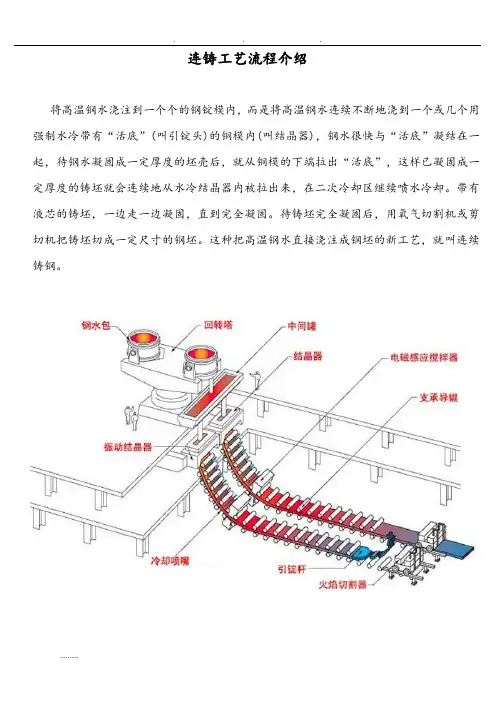 连铸工艺流程介绍

将高温钢水浇注到一个个的钢锭模内，而是将高温钢水连续不断地浇到一个或几个用强制水冷带有“活底”（叫引锭头）的铜模内（叫结晶器），钢水很快与“活底”凝结在一起，待钢水凝固成一定厚度的坯壳后，就从铜模的下端拉出“活底”，这样已凝固成一定厚度的铸坯就会连续地从水冷结晶器内被拉出来，在二次冷却区继续喷水冷却。带有液芯的铸坯，一边走一边凝固，直到完全凝固。待铸坯完全凝固后，用氧气切割机或剪切机把铸坯切成一定尺寸的钢坯。这种把高温钢水直接浇注成钢坯的新工艺，就叫连续铸钢。

钢水包
回转塔
中间罐
结晶器
电磁感应搅拌器
支承导辊
振动结晶器
冷却喷嘴
引锭杆
火焰切割器