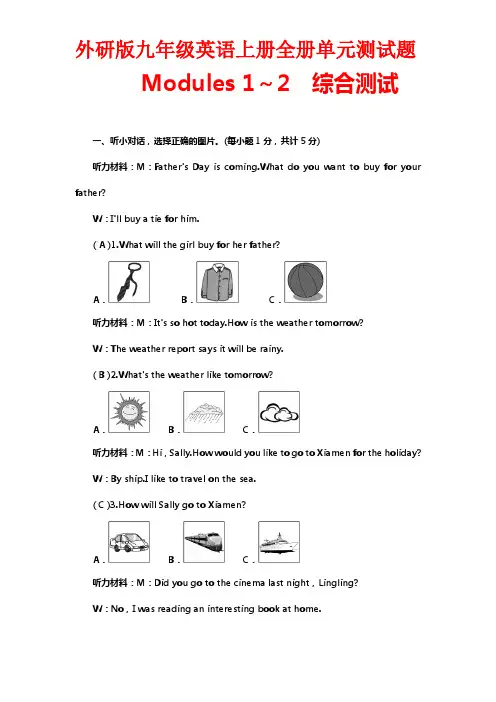 外研版九年级英语上册全册单元测试题

Modules 1～2　综合测试

一、听小对话，选择正确的图片。(每小题 1 分，共计 5 分)

听力材料：M：Father's Day is coming.What do you want to buy for your father?

W：I'll buy a tie for him.

( A )1.What will the girl buy for her father?

A．　B．　C．

听力材料：M：It's so hot today.How is the weather tomorrow?

W：The weather report says it will be rainy.

( B )2.What's the weather like tomorrow?

A．　B．　C．

听力材料：M：Hi，Sally.How would you like to go to Xiamen for the holiday?

W：By ship.I like to travel on the sea.

( C )3.How will Sally go to Xiamen?

A．　B．　C．

听力材料：M：Did you go to the cinema last night，Lingling?

W：No，I was reading an interesting book at home.