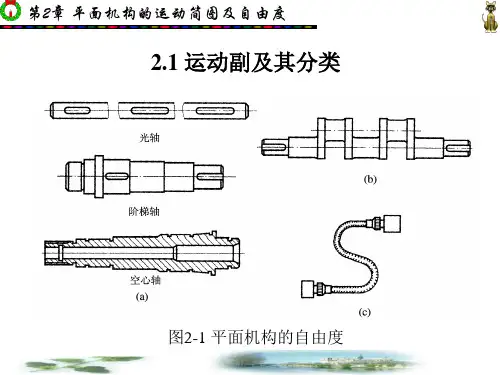 第2章 平面机构的运动简图及自由度

2.1 运动副及其分类

光轴

阶梯轴

空心轴

(a)

(b)

(c)

图2-1 平面机构的自由度