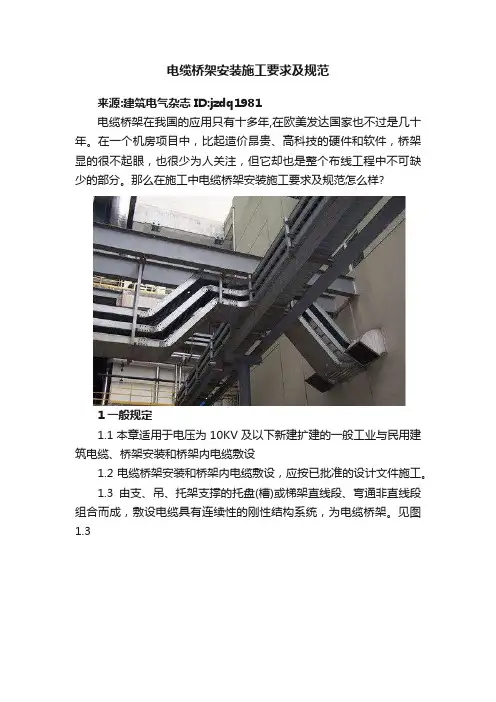 电缆桥架安装施工要求及规范

来源:建筑电气杂志 ID:jzdq1981

电缆桥架在我国的应用只有十多年,在欧美发达国家也不过是几十年。在一个机房项目中，比起造价昂贵、高科技的硬件和软件，桥架显的很不起眼，也很少为人关注，但它却也是整个布线工程中不可缺少的部分。那么在施工中电缆桥架安装施工要求及规范怎么样?

1 一般规定

1.1 本章适用于电压为 10KV 及以下新建扩建的一般工业与民用建筑电缆、桥架安装和桥架内电缆敷设

1.2 电缆桥架安装和桥架内电缆敷设，应按已批准的设计文件施工。

1.3 由支、吊、托架支撑的托盘(槽)或梯架直线段、弯通非直线段组合而成，敷设电缆具有连续性的刚性结构系统，为电缆桥架。见图 1.3