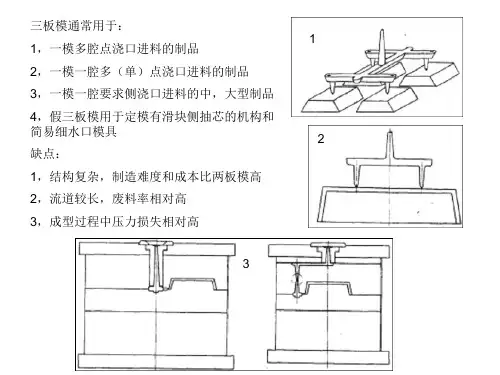 三板模通常用于：

1，一模多腔点浇口进料的制品

2，一模一腔多（单）点浇口进料的制品

3，一模一腔要求侧浇口进料的中，大型制品

4，假三板模用于定模有滑块侧抽芯的机构和简易细水口模具

缺点：

1，结构复杂，制造难度和成本比两板模高

2，流道较长，废料率相对高

3，成型过程中压力损失相对高

1

2

3