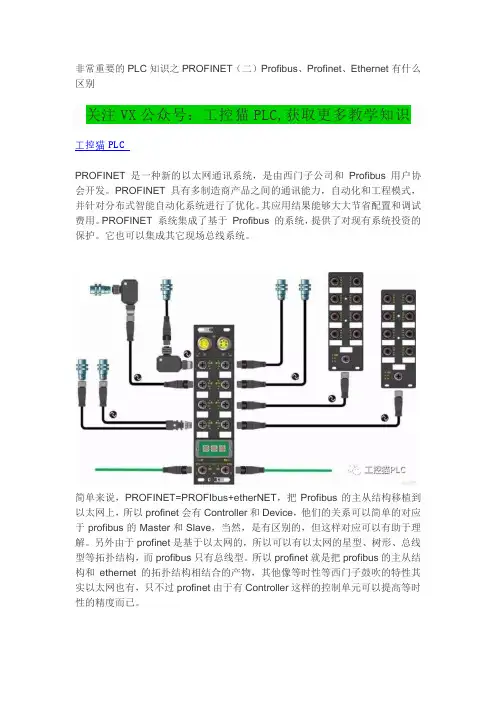 非常重要的 PLC 知识之 PROFINET（二）Profibus、Profinet、Ethernet 有什么区别

关注 VX 公众号：工控猫 PLC，获取更多教学知识

工控猫 PLC

PROFINET 是一种新的以太网通讯系统，是由西门子公司和 Profibus 用户协会开发。PROFINET 具有多制造商产品之间的通讯能力，自动化和工程模式，并针对分布式智能自动化系统进行了优化。其应用结果能够大大节省配置和调试费用。PROFINET 系统集成了基于 Profibus 的系统，提供了对现有系统投资的保护。它也可以集成其它现场总线系统。

工控猫PLC

简单来说，PROFINET=PROFIbus+etherNET，把 Profibus 的主从结构移植到以太网上，所以 profinet 会有 Controller 和 Device，他们的关系可以简单的对应于 profibus 的 Master 和 Slave，当然，是有区别的，但这样对应可以有助于理解。另外由于 profinet 是基于以太网的，所以可以有以太网的星型、树形、总线型等拓扑结构，而 profibus 只有总线型。所以 profinet 就是把 profibus 的主从结构和 ethernet 的拓扑结构相结合的产物，其他像等时性等西门子鼓吹的特性其实以太网也有，只不过 profinet 由于有 Controller 这样的控制单元可以提高等时性的精度而已。