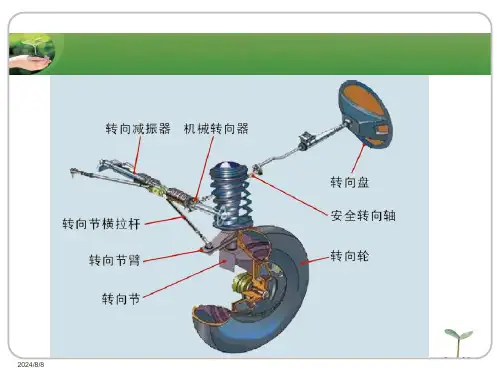 转向减振器
机械转向器
转向盘
安全转向轴
转向节横拉杆
转向节臂
转向轮
转向节

2024/8/8