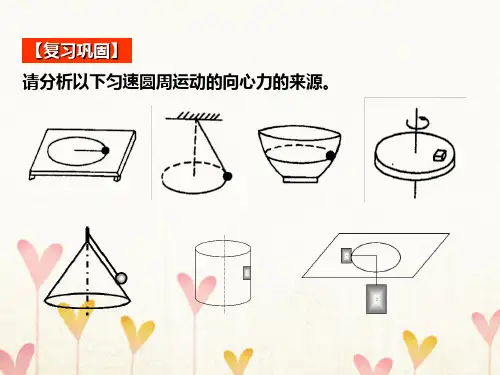 【复习巩固】

请分析以下匀速圆周运动的向心力的来源。