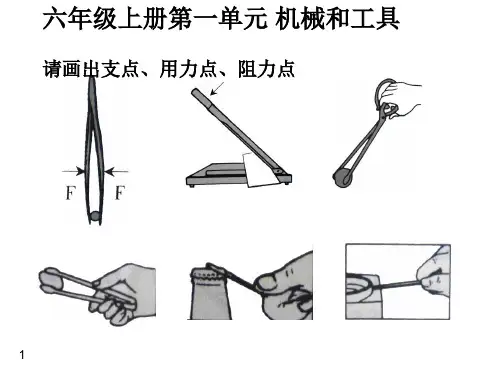 六年级上册第一单元 机械和工具

请画出支点、用力点、阻力点

F

F

1