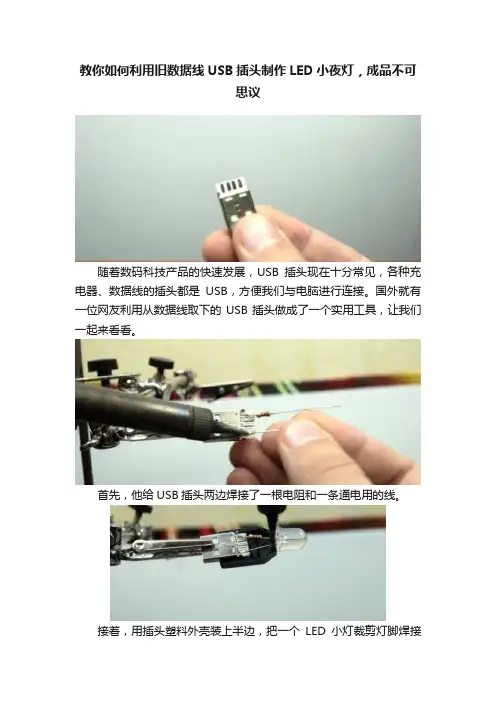 教你如何利用旧数据线 USB 插头制作 LED 小夜灯，成品不可思议

随着数码科技产品的快速发展，USB 插头现在十分常见，各种充电器、数据线的插头都是 USB，方便我们与电脑进行连接。国外就有一位网友利用从数据线取下的 USB 插头做成了一个实用工具，让我们一起来看看。

首先，他给 USB 插头两边焊接了一根电阻和一条通电用的线。

接着，用插头塑料外壳装上半边，把一个 LED 小灯裁剪灯脚焊接