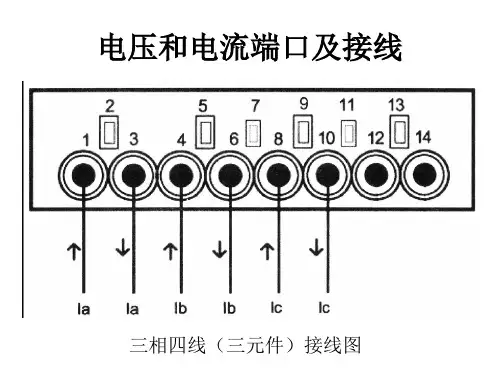 电压和电流端口及接线

2 5 7 9 11 13

1 3 4 6 8 10 12 14

↑ ↓ ↑ ↓ ↑ ↓

Ia Ia Ib Ib Ic Ic

三相四线（三元件）接线图