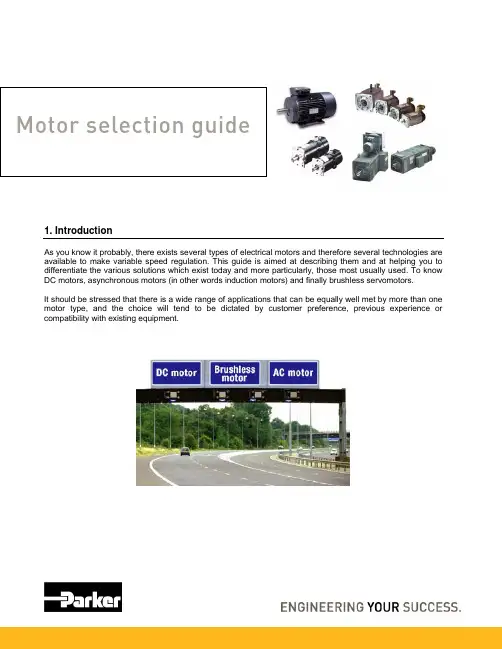 Motor selection guide

1. Introduction

As you know it probably, there exists several types of electrical motors and therefore several technologies are available to make variable speed regulation. This guide is aimed at describing them and at helping you to differentiate the various solutions which exist today and more particularly, those most usually used. To know DC motors, asynchronous motors (in other words induction motors) and finally brushless servomotors.

It should be stressed that there is a wide range of applications that can be equally well met by more than one motor type, and the choice will tend to be dictated by customer preference, previous experience or compatibility with existing equipment.

DC motor

Brushless motor

AC motor

Parker

ENGINEERING YOUR SUCCESS.