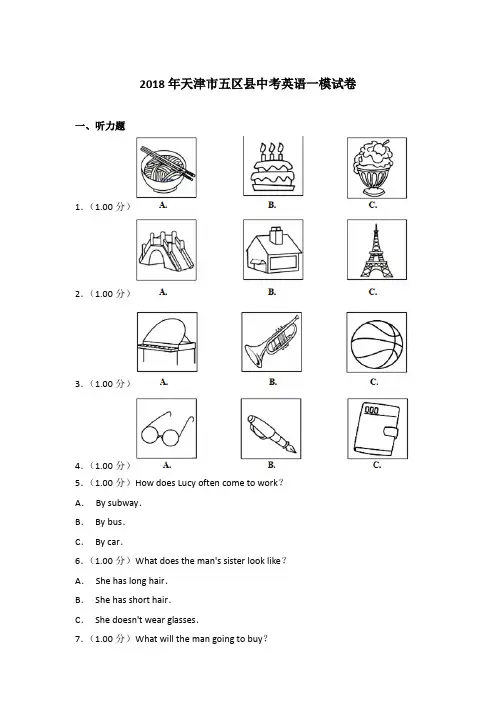 2018年天津市五区县中考英语一模试卷

一、听力题

1．（1.00分）

A.　B.　C.

2．（1.00分）

A.　B.　C.

3．（1.00分）

A.　B.　C.

4．（1.00分）

A.　B.　C.

5．（1.00分）How does Lucy often come to work？

A.　By subway.

B.　By bus.

C.　By car.

6．（1.00分）What does the man's sister look like？

A.　She has long hair.

B.　She has short hair.

C.　She doesn't wear glasses.

7．（1.00分）What will the man going to buy？