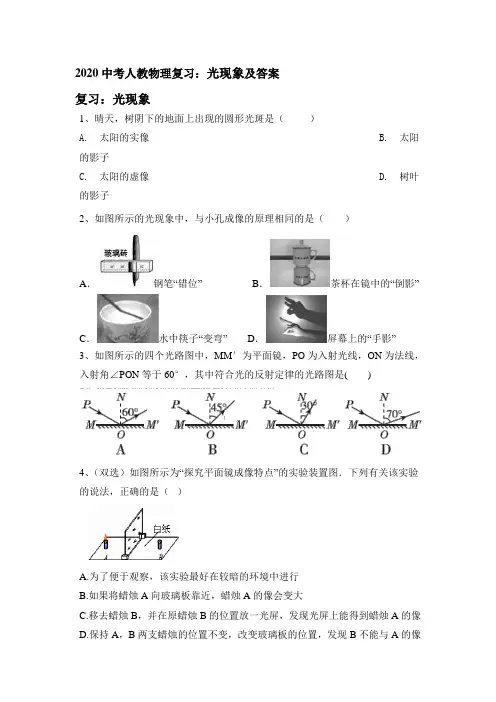 2020 中考人教物理复习：光现象及答案

复习：光现象

1、晴天，树阴下的地面上出现的圆形光斑是（　　）

A.　太阳的实像　　　　B.　太阳的影子

C.　太阳的虚像　　　　D.　树叶的影子

2、如图所示的光现象中，与小孔成像的原理相同的是（　　）

玻璃砖

A. 钢笔“错位”　　B. 茶杯在镜中的“倒影”

C. 水中筷子“变弯”　　D. 屏幕上的“手影”

3、如图所示的四个光路图中，MM′为平面镜，PO 为入射光线，ON 为法线，入射角∠PON 等于 60°，其中符合光的反射定律的光路图是(　　)

P N 60° M O M′ A

P N 45° M O M′ B

P N 30° M O M′ C

P N 70° M O M′ D

4、（双选）如图所示为“探究平面镜成像特点”的实验装置图．下列有关该实验的说法，正确的是（ ）

白纸

A B

A.为了便于观察，该实验最好在较暗的环境中进行

B.如果将蜡烛 A 向玻璃板靠近，蜡烛 A 的像会变大

C.移去蜡烛 B，并在原蜡烛 B 的位置放一光屏，发现光屏上能得到蜡烛 A 的像

D.保持 A，B 两支蜡烛的位置不变，改变玻璃板的位置，发现 B 不能与 A 的像